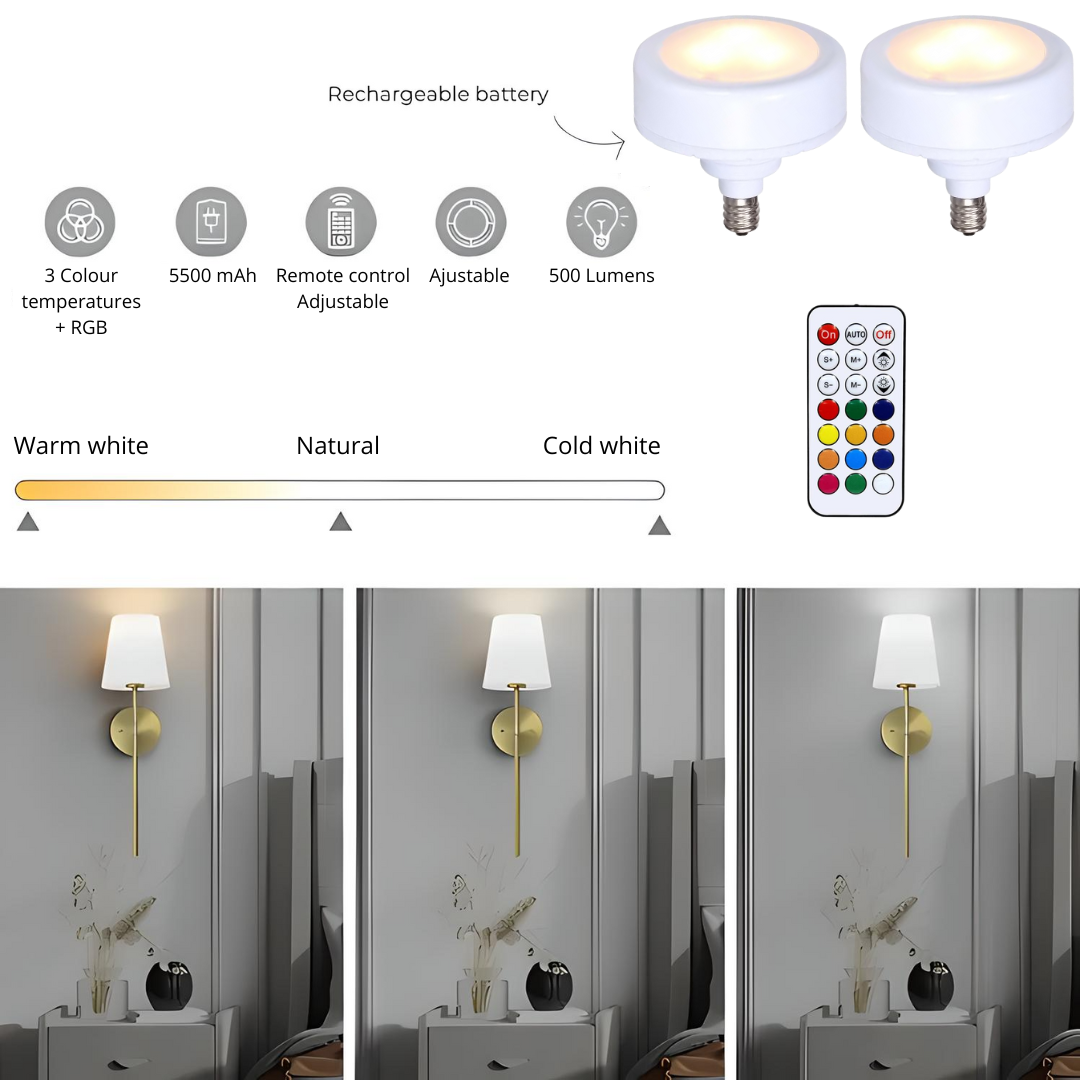 Rechargeable battery

3 Colour temperatures + RGB

5500 mAh

Remote control Adjustable

Ajustable

500 Lumens

On AUTO Off
S+ M+
S- M-

Warm white

Natural

Cold white